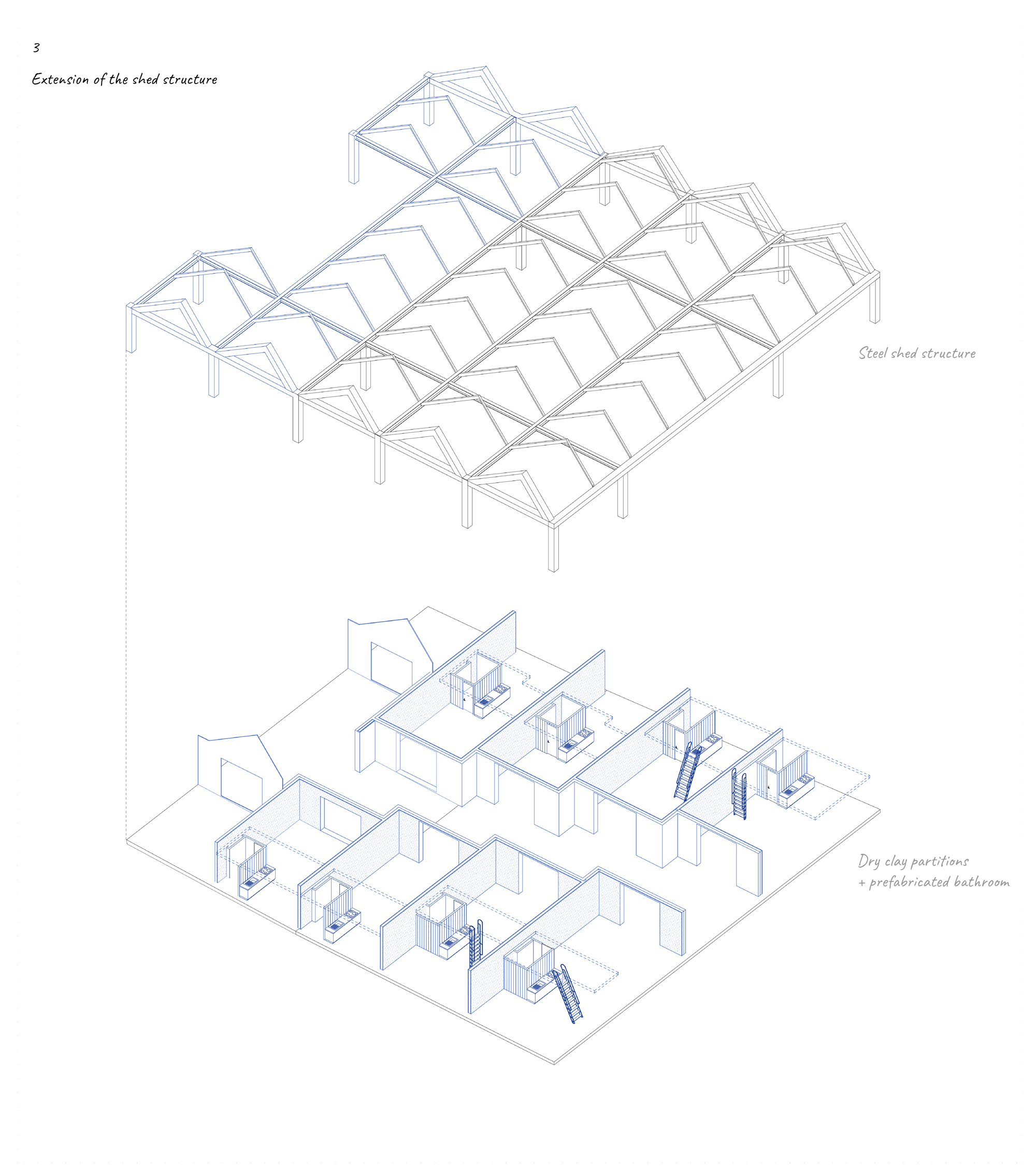 3

Extension of the shed structure

Steel shed structure

Dry clay partitions
+ prefabricated bathroom