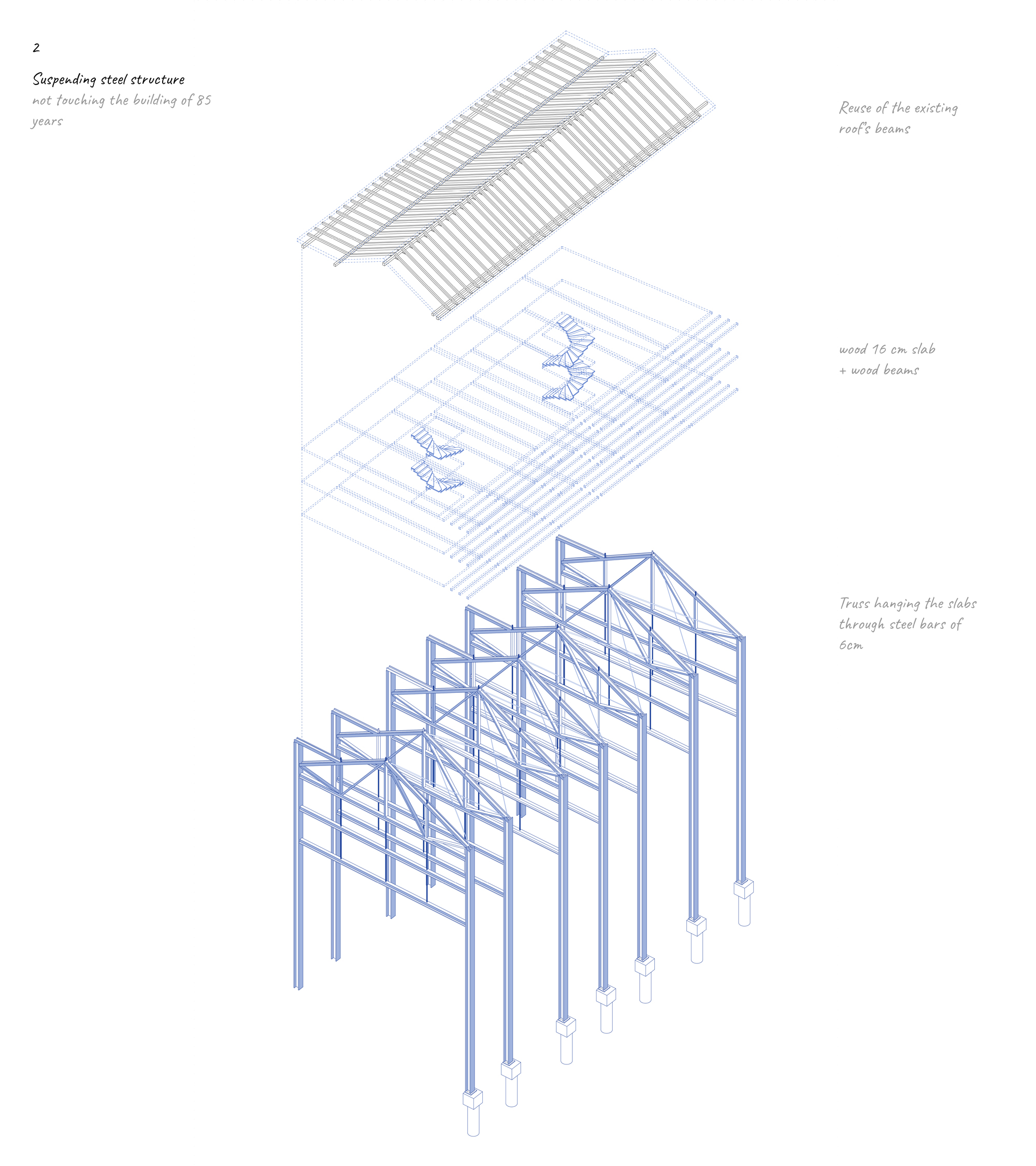 2

Suspending steel structure
not touching the building of 85 years

Reuse of the existing roof's beams

wood 16 cm slab
+ wood beams

Truss hanging the slabs through steel bars of 6cm