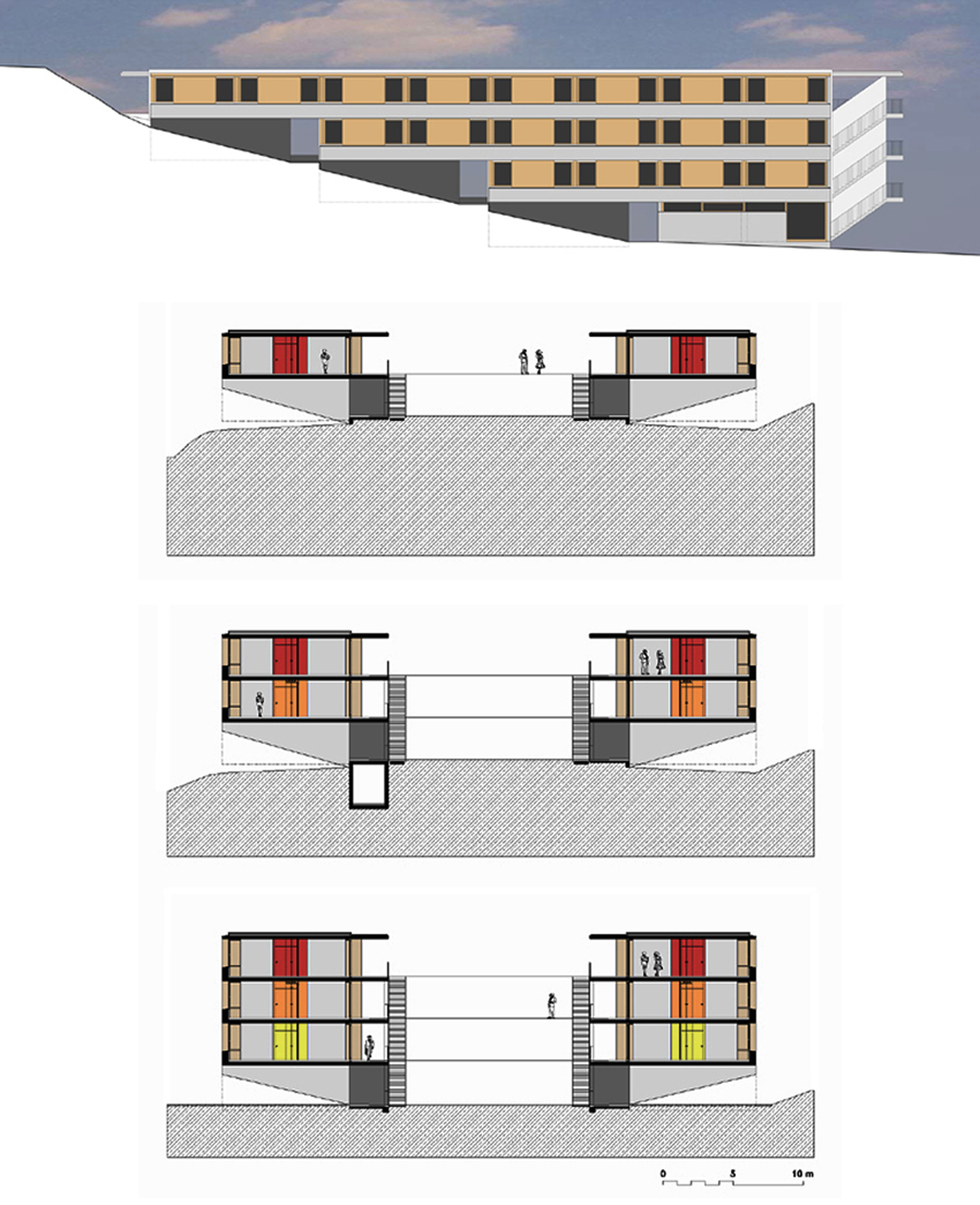 0 5 10 m