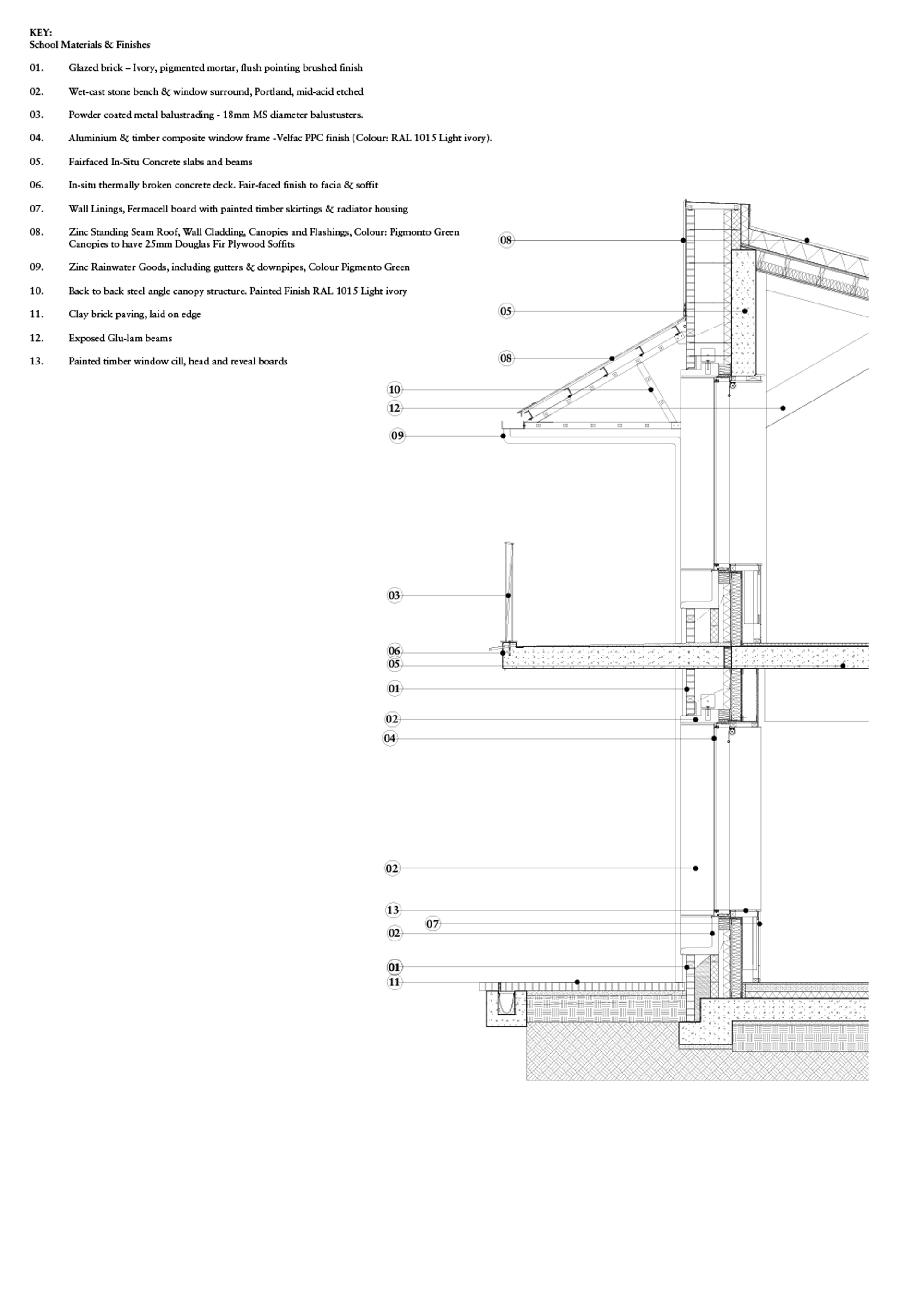 KEY:
School Materials & Finishes

01. Glazed brick – Ivory, pigmented mortar, flush pointing brushed finish

02. Wet-cast stone bench & window surround, Portland, mid-acid etched

03. Powder coated metal balustrading - 18mm MS diameter balustusters.

04. Aluminium & timber composite window frame -Velfac PPC finish (Colour: RAL 1015 Light ivory).

05. Fairfaced In-Situ Concrete slabs and beams

06. In-situ thermally broken concrete deck. Fair-faced finish to facia & soffit

07. Wall Linings, Fermacell board with painted timber skirtings & radiator housing

08. Zinc Standing Seam Roof, Wall Cladding, Canopies and Flashings, Colour: Pigmonto Green Canopies to have 25mm Douglas Fir Plywood Soffits

09. Zinc Rainwater Goods, including gutters & downpipes, Colour Pigmento Green

10. Back to back steel angle canopy structure. Painted Finish RAL 1015 Light ivory

11. Clay brick paving, laid on edge

12. Exposed Glu-lam beams

13. Painted timber window cill, head and reveal boards

08
05
08
10
12
09
03
06
05
01
02
04
02
13
07
02
01
11