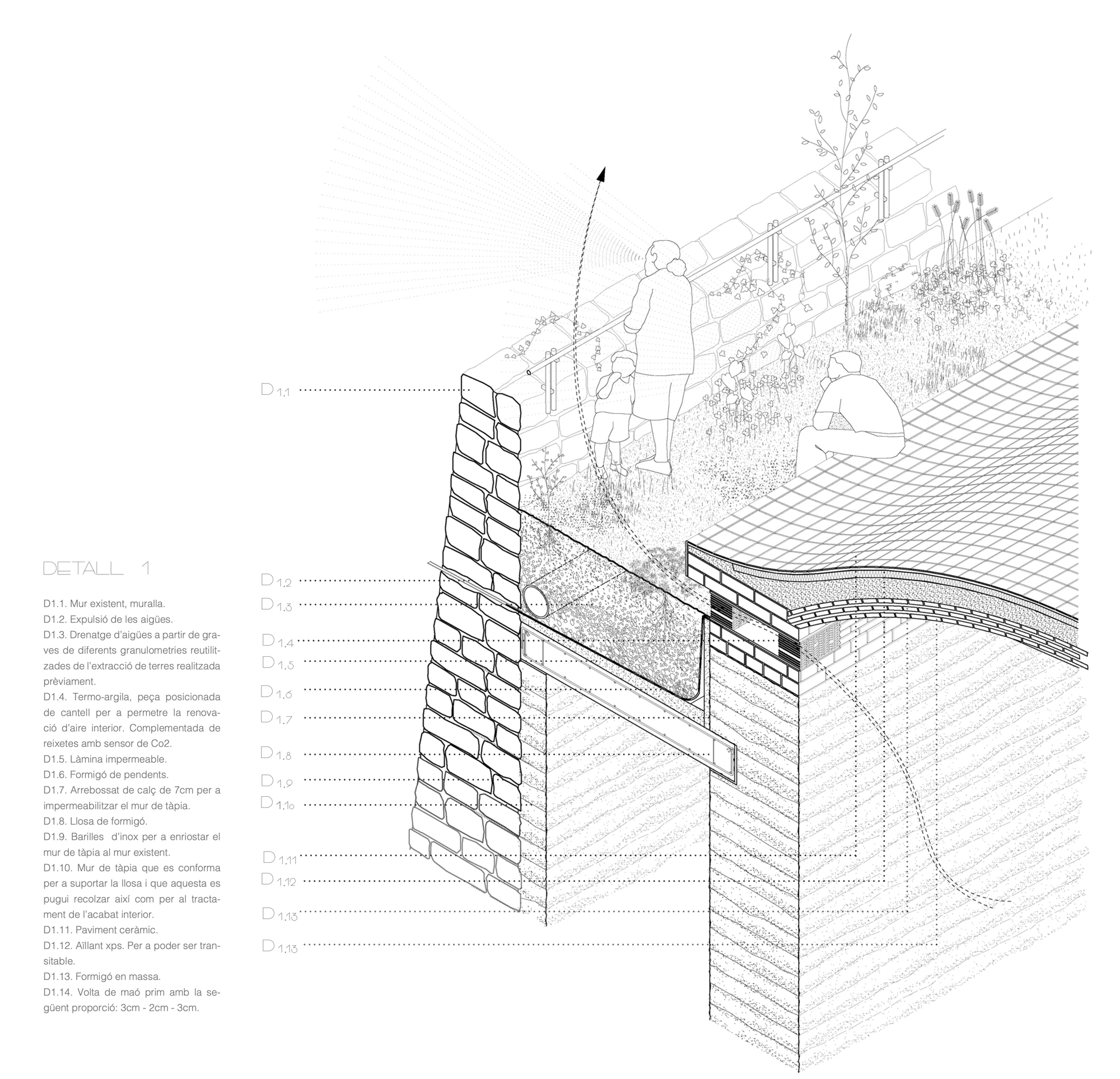 DETALL 1

D1.1. Mur existent, muralla.
D1.2. Expulsió de les aigües.
D1.3. Drenatge d'aigües a partir de graves de diferents granulometries reutilitzades de l'extracció de terres realitzada prèviament.
D1.4. Termo-argila, peça posicionada de cantell per a permetre la renovació d'aire interior. Complementada de reixetes amb sensor de Co2.
D1.5. Làmina impermeable.
D1.6. Formigó de pendents.
D1.7. Arrebossat de calç de 7cm per a impermeabilitzar el mur de tàpia.
D1.8. Llosa de formigó.
D1.9. Barilles d'inox per a enriostar el mur de tàpia al mur existent.
D1.10. Mur de tàpia que es conforma per a suportar la llosa i que aquesta es pugui recolzar així com per al tractament de l'acabat interior.
D1.11. Paviment ceràmic.
D1.12. Aïllant xps. Per a poder ser transitable.
D1.13. Formigó en massa.
D1.14. Volta de maó prim amb la següent proporció: 3cm - 2cm - 3cm.

D 1.1
D 1.2
D 1.3
D 1.4
D 1.5
D 1.6
D 1.7
D 1.8
D 1.9
D 1.10
D 1.11
D 1.12
D 1.13
D 1.13