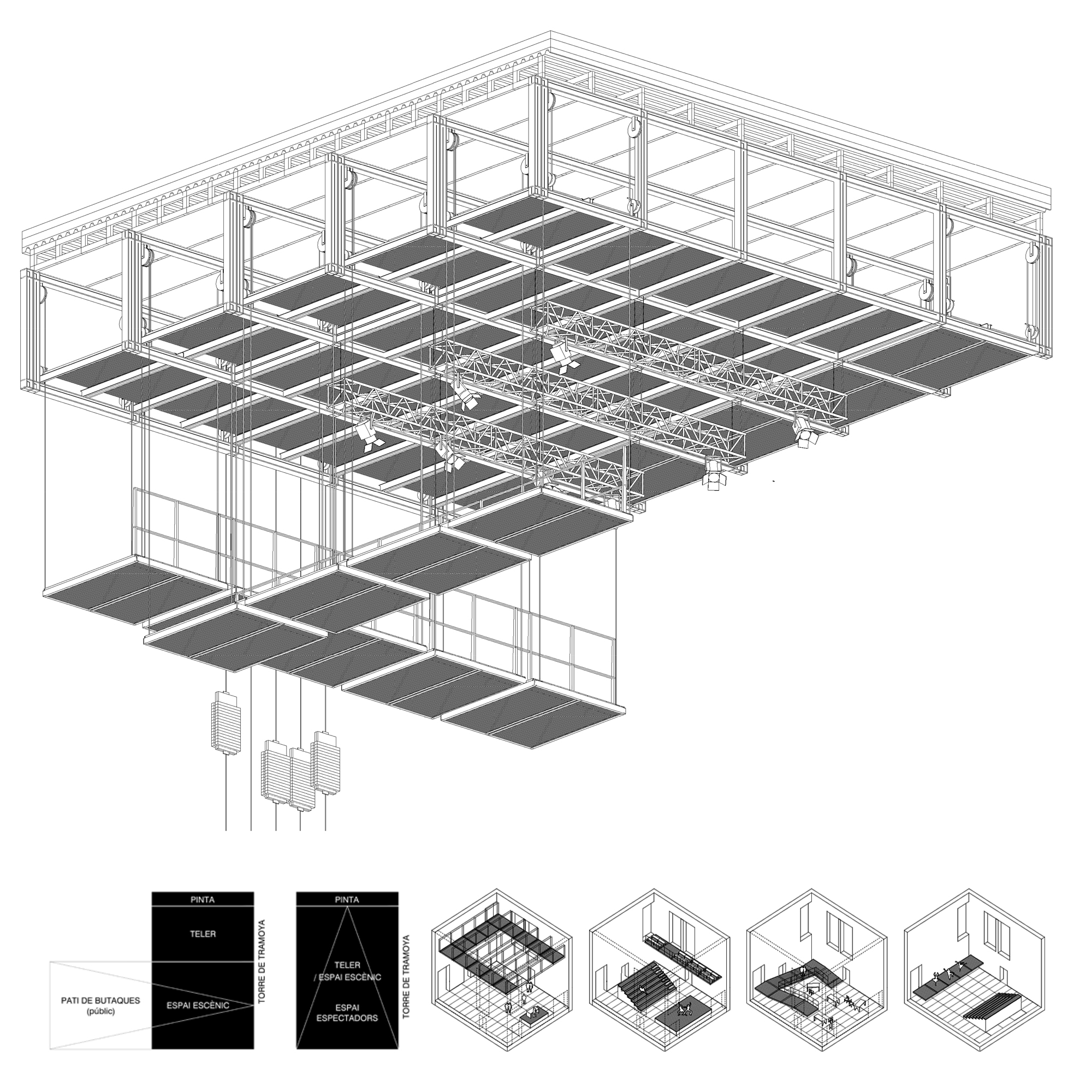 PINTA

TELER

PATI DE BUTAQUES
(públic)

ESPAI ESCÈNIC

TORRE DE TRAMOYA

PINTA

TELER
/ ESPAI ESCÈNIC

ESPAI
ESPECTADORS

TORRE DE TRAMOYA