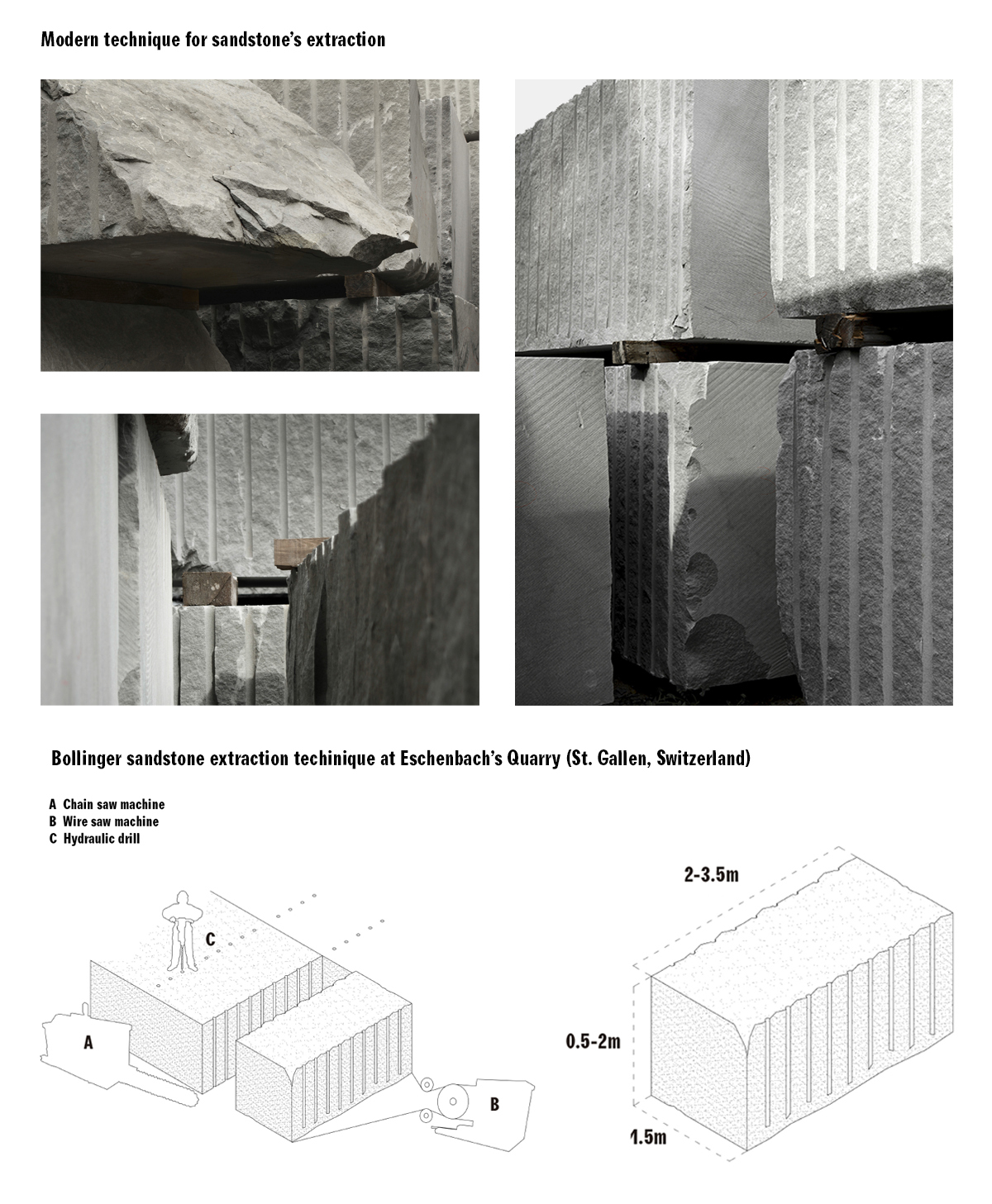 Modern technique for sandstone's extraction

Bollinger sandstone extraction techinique at Eschenbach's Quarry (St. Gallen, Switzerland)

A Chain saw machine
B Wire saw machine
C Hydraulic drill

C

A

B

2-3.5m

0.5-2m

1.5m