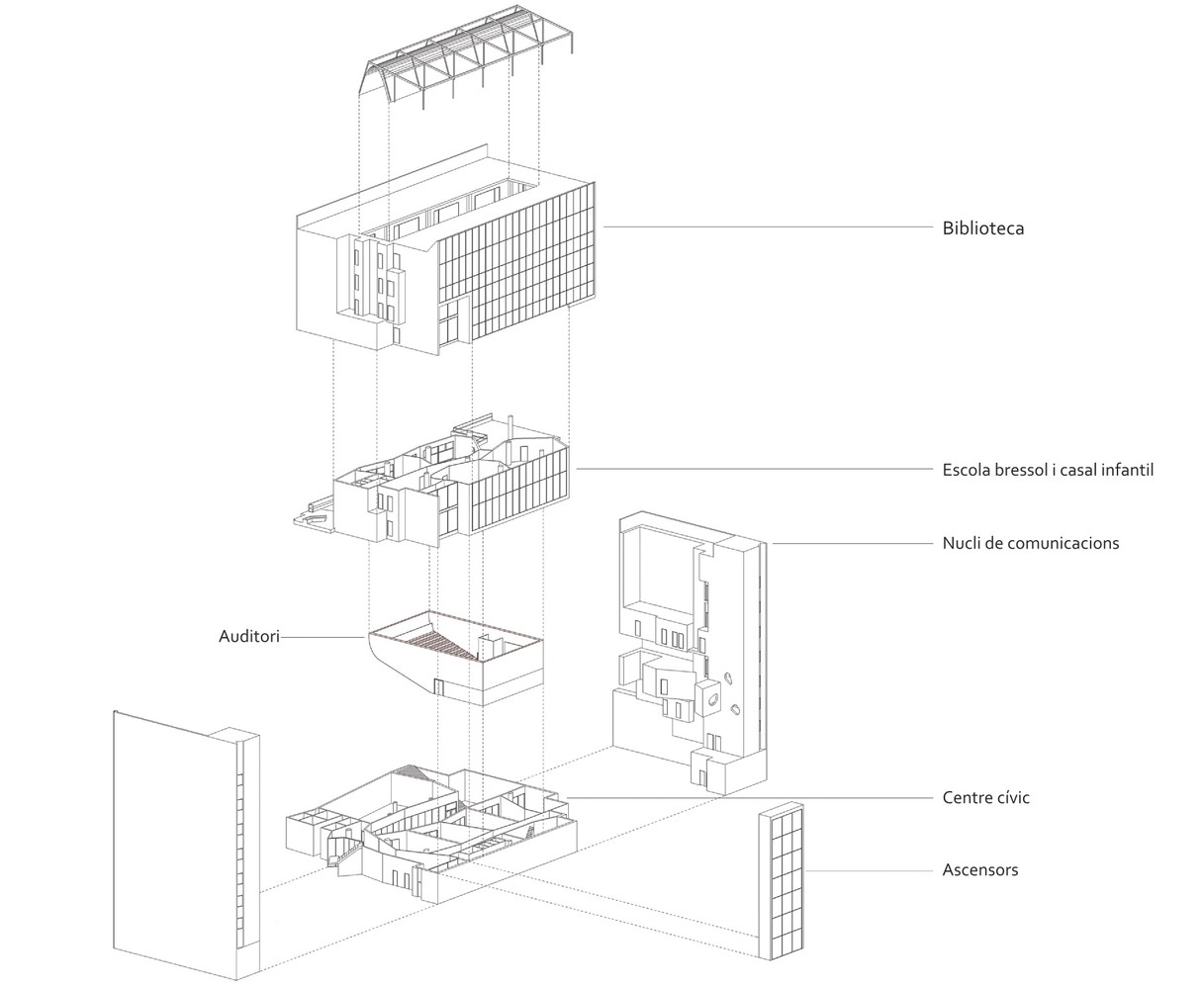 Biblioteca

Escola bressol i casal infantil

Nucli de comunicacions

Auditori

Centre cívic

Ascensors