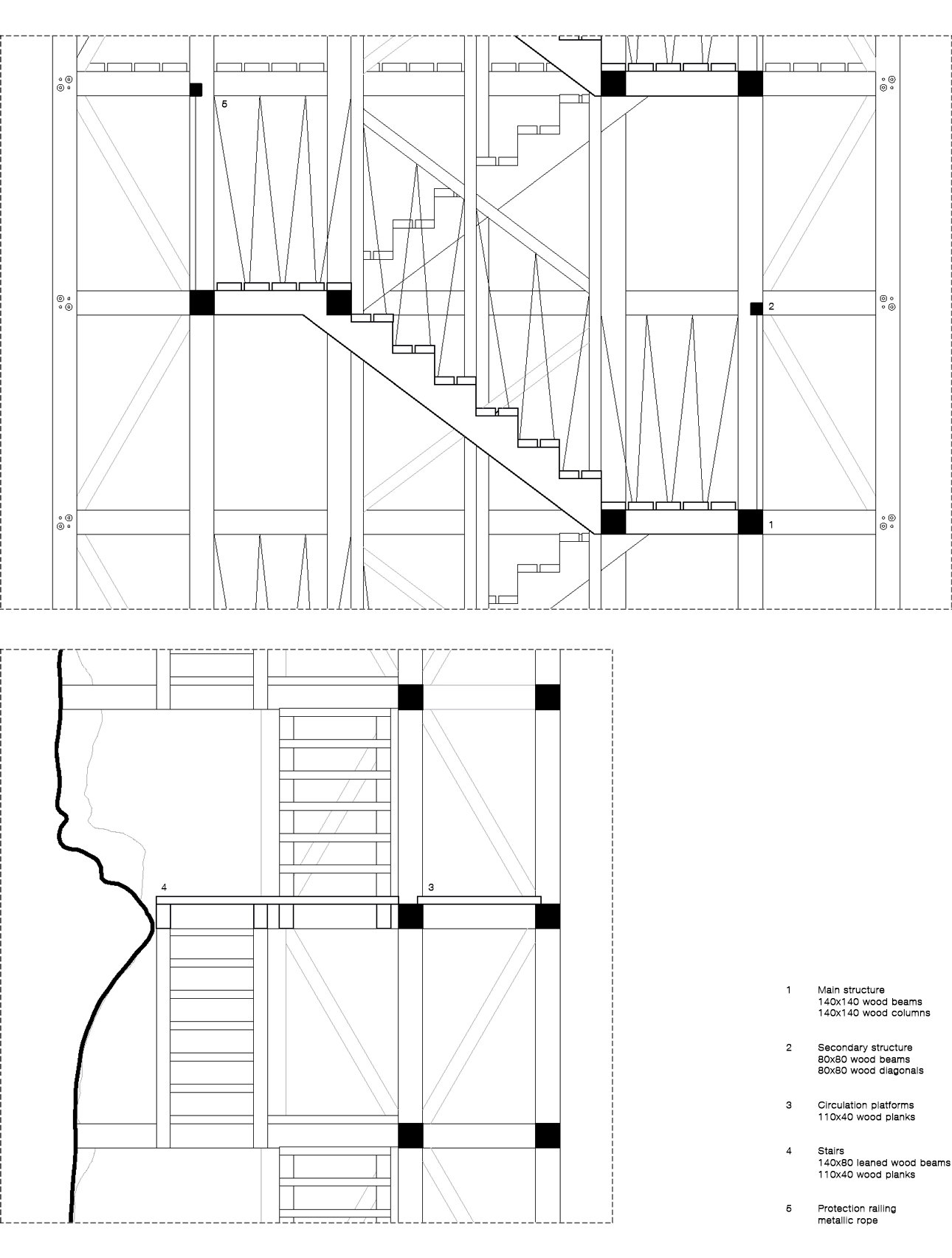 5

2

1

4

3

1 Main structure
140x140 wood beams
140x140 wood columns

2 Secondary structure
80x80 wood beams
80x80 wood diagonals

3 Circulation platforms
110x40 wood planks

4 Stairs
140x80 leaned wood beams
110x40 wood planks

5 Protection railing
metallic rope