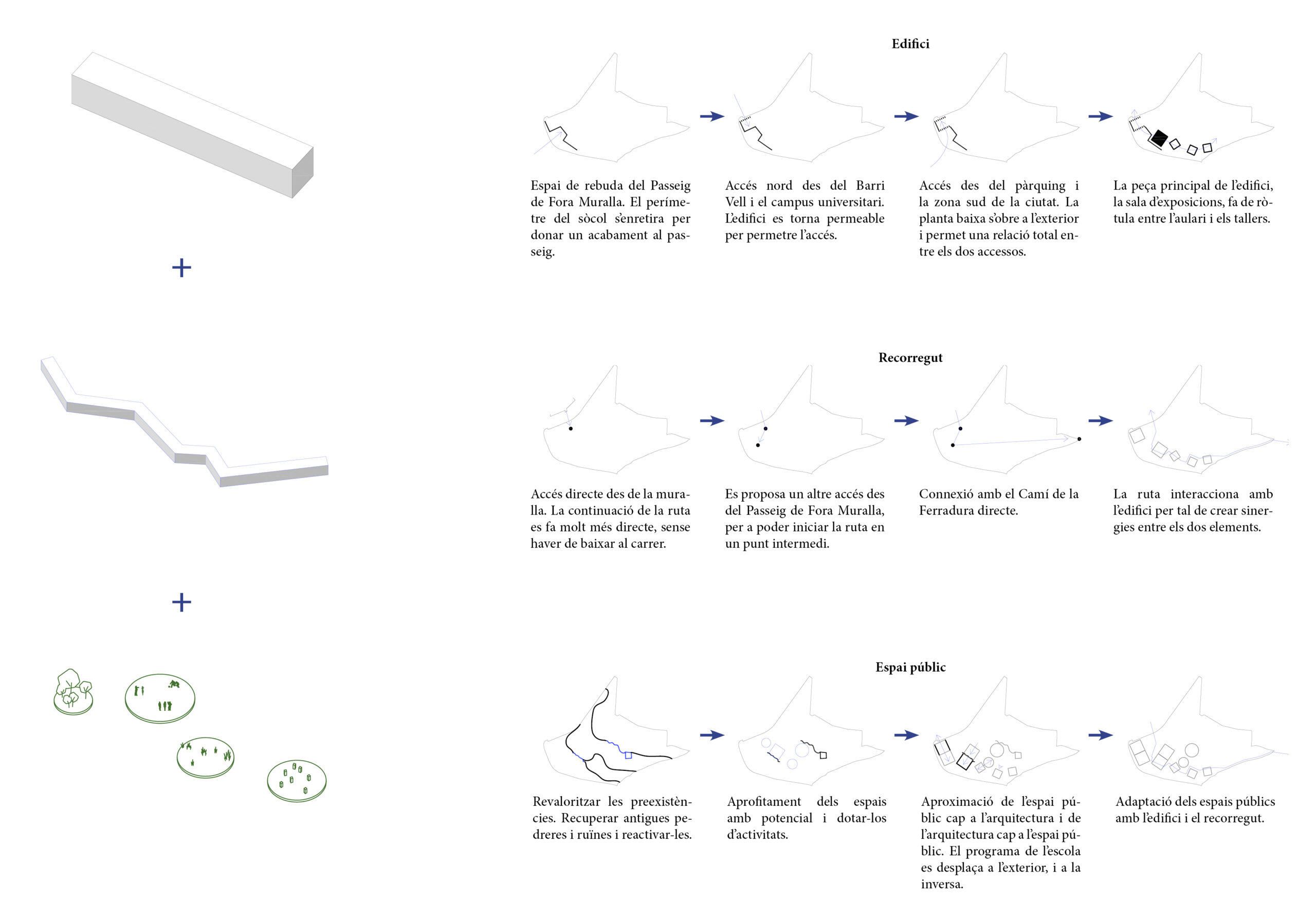 +

+

Edifici

Espai de rebuda del Passeig de Fora Muralla. El perímetre del sòcol s'enretira per donar un acabament al passeig.

Accés nord des del Barri Vell i el campus universitari. L'edifici es torna permeable per permetre l'accés.

Accés des del pàrquing i la zona sud de la ciutat. La planta baixa s'obre a l'exterior i permet una relació total entre els dos accessos.

La peça principal de l'edifici, la sala d'exposicions, fa de ròtula entre l'aulari i els tallers.

Recorregut

Accés directe des de la muralla. La continuació de la ruta es fa molt més directe, sense haver de baixar al carrer.

Es proposa un altre accés des del Passeig de Fora Muralla, per a poder iniciar la ruta en un punt intermedi.

Connexió amb el Camí de la Ferradura directe.

La ruta interacciona amb l'edifici per tal de crear sinergies entre els dos elements.

Espai públic

Revaloritzar les preexistències. Recuperar antigues pedreres i ruïnes i reactivar-les.

Aprofitament dels espais amb potencial i dotar-los d'activitats.

Aproximació de l'espai públic cap a l'arquitectura i de l'arquitectura cap a l'espai públic. El programa de l'escola es desplaça a l'exterior, i a la inversa.

Adaptació dels espais públics amb l'edifici i el recorregut.