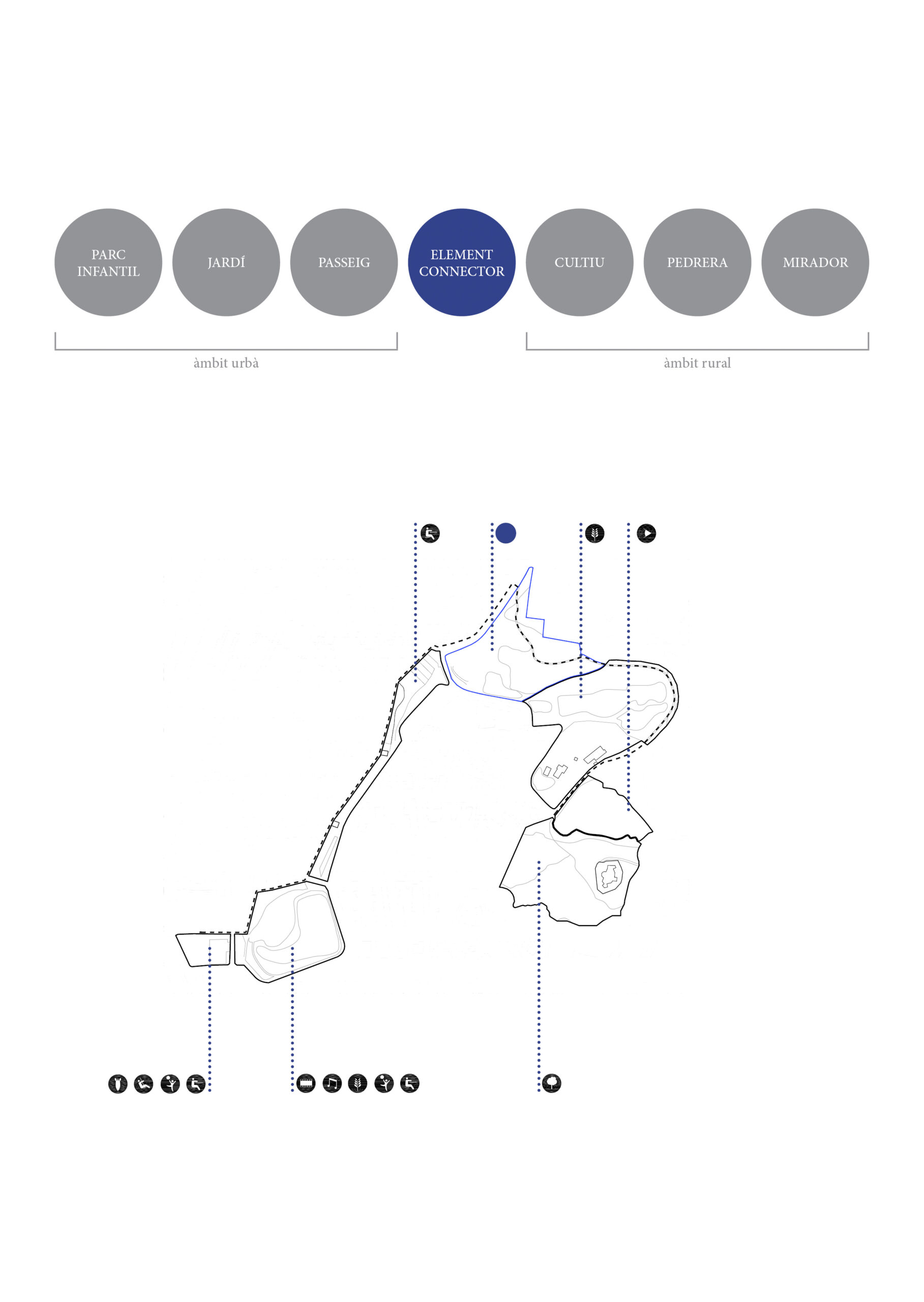 PARC INFANTIL

JARDÍ

PASSEIG

ELEMENT CONNECTOR

CULTIU

PEDRERA

MIRADOR

àmbit urbà

àmbit rural