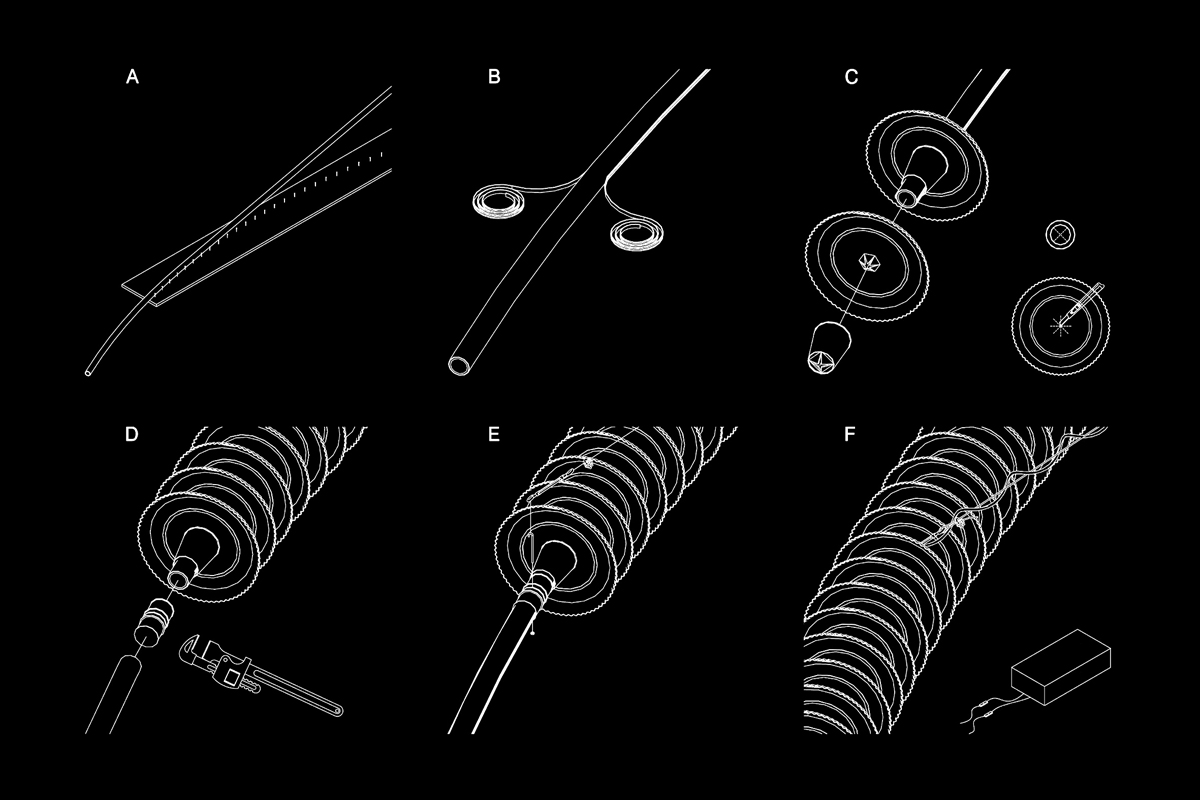 A

B

C

D

E

F