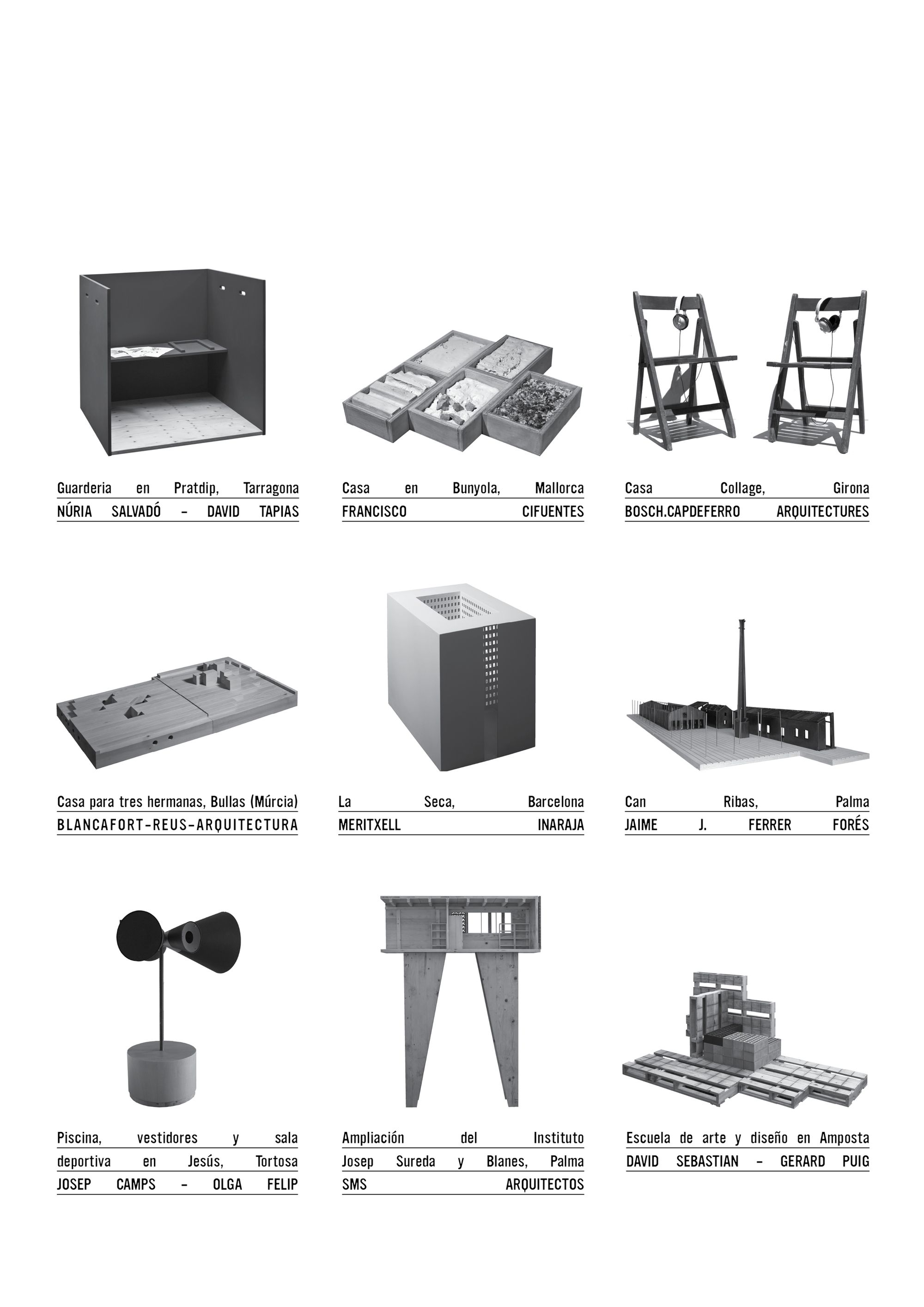 Guarderia en Pratdip, Tarragona
NÚRIA SALVADÓ – DAVID TAPIAS

Casa en Bunyola, Mallorca
FRANCISCO CIFUENTES

Casa Collage, Girona
BOSCH.CAPDEFERRO ARQUITECTURES

Casa para tres hermanas, Bullas (Múrcia)
BLANCAFORT-REUS-ARQUITECTURA

La Seca, Barcelona
MERITXELL INARAJA

Can Ribas, Palma
JAIME J. FERRER FORÉS

Piscina, vestidores y sala deportiva en Jesús, Tortosa
JOSEP CAMPS – OLGA FELIP

Ampliación del Instituto Josep Sureda y Blanes, Palma
SMS ARQUITECTOS

Escuela de arte y diseño en Amposta
DAVID SEBASTIAN – GERARD PUIG